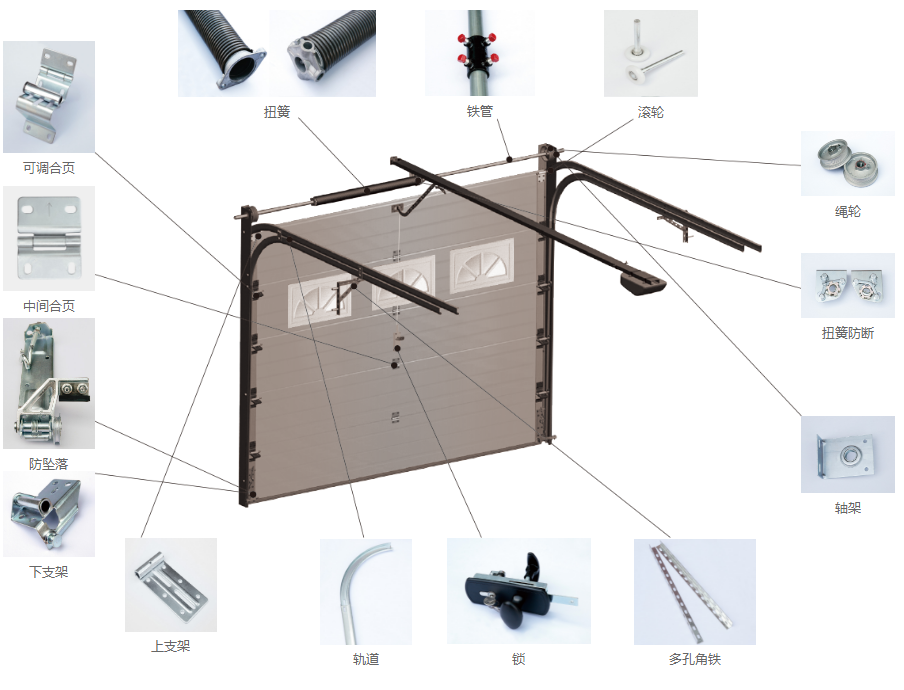 扭簧

铁管

滚轮

可调合页

绳轮

中间合页

扭簧防断

防坠落

轴架

下支架

上支架

轨道

锁

多孔角铁